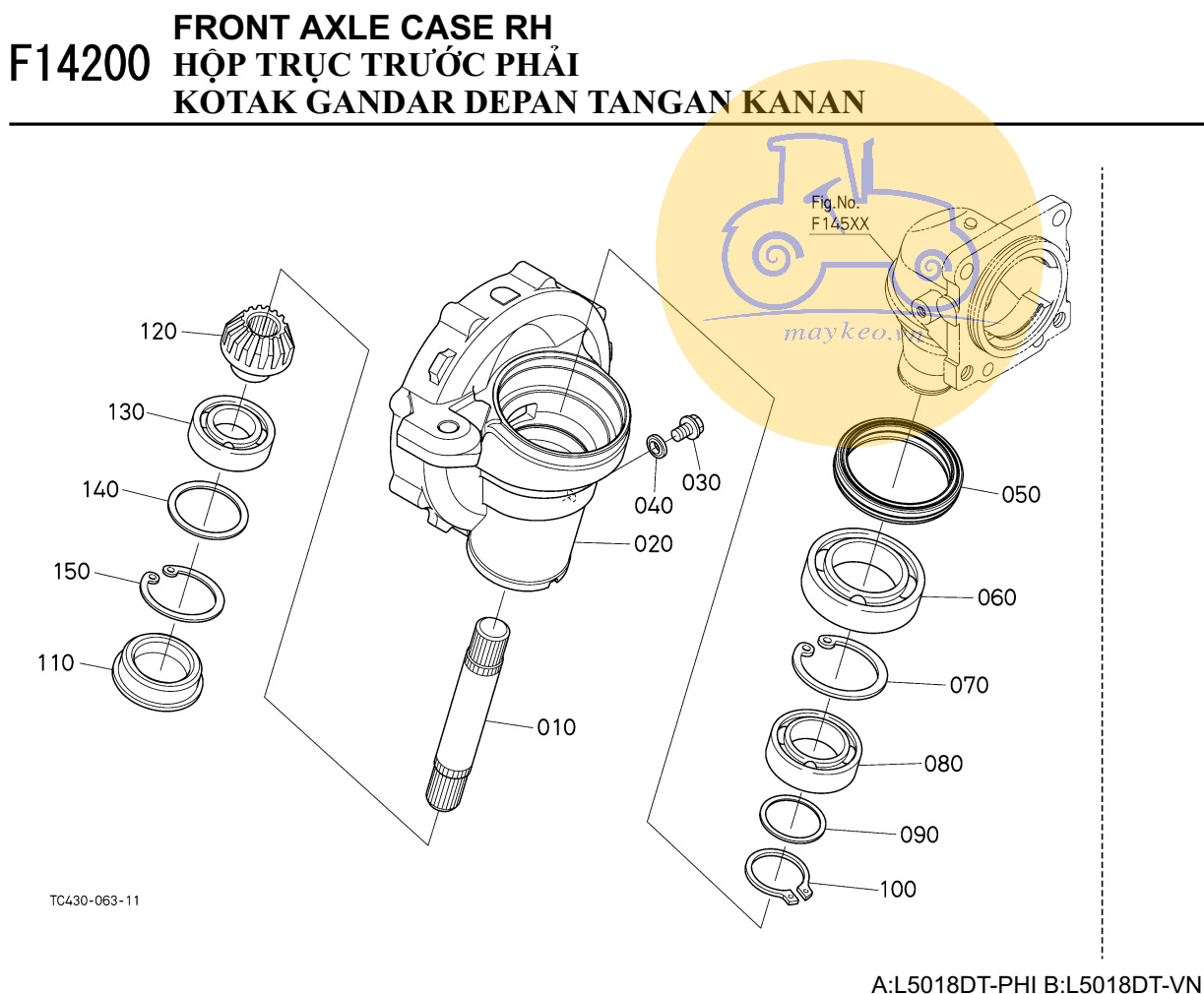 F14200 FRONT AXLE CASE RH
HỘP TRỤC TRƯỚC PHẢI
KOTAK GANDAR DEPAN TANGAN KANAN

Fig.No.
F145XX

maykeo.vn

120
130
140
150
110
040
030
020
010
050
060
070
080
090
100

TC430-063-11

A:L5018DT-PHI B:L5018DT-VN